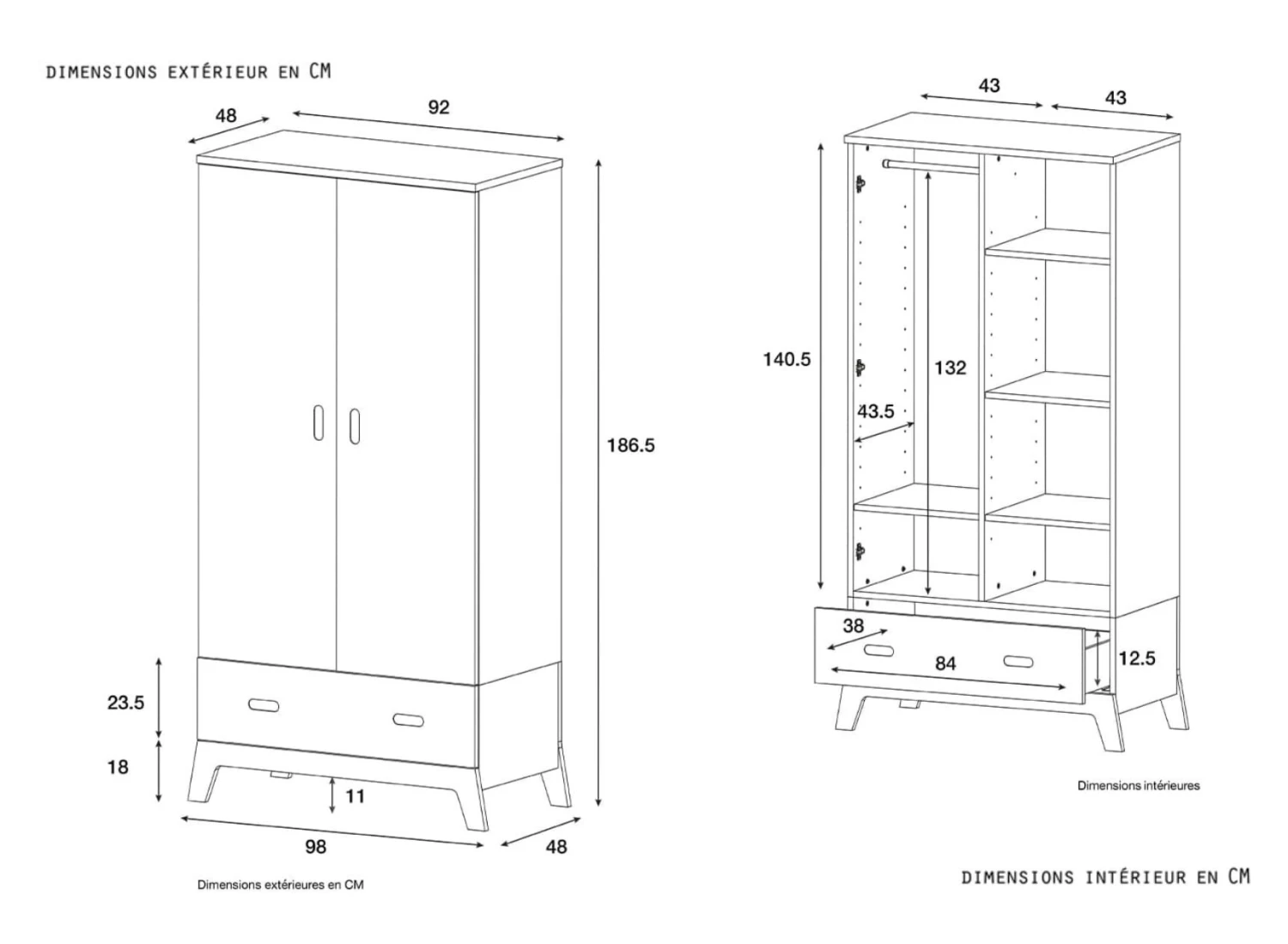 DIMENSIONS EXTÉRIEUR EN CM

48
92
186.5
23.5
18
11
98
48

Dimensions extérieures en CM

43
43
140.5
132
43.5
38
84
12.5

Dimensions intérieures

DIMENSIONS INTÉRIEUR EN CM