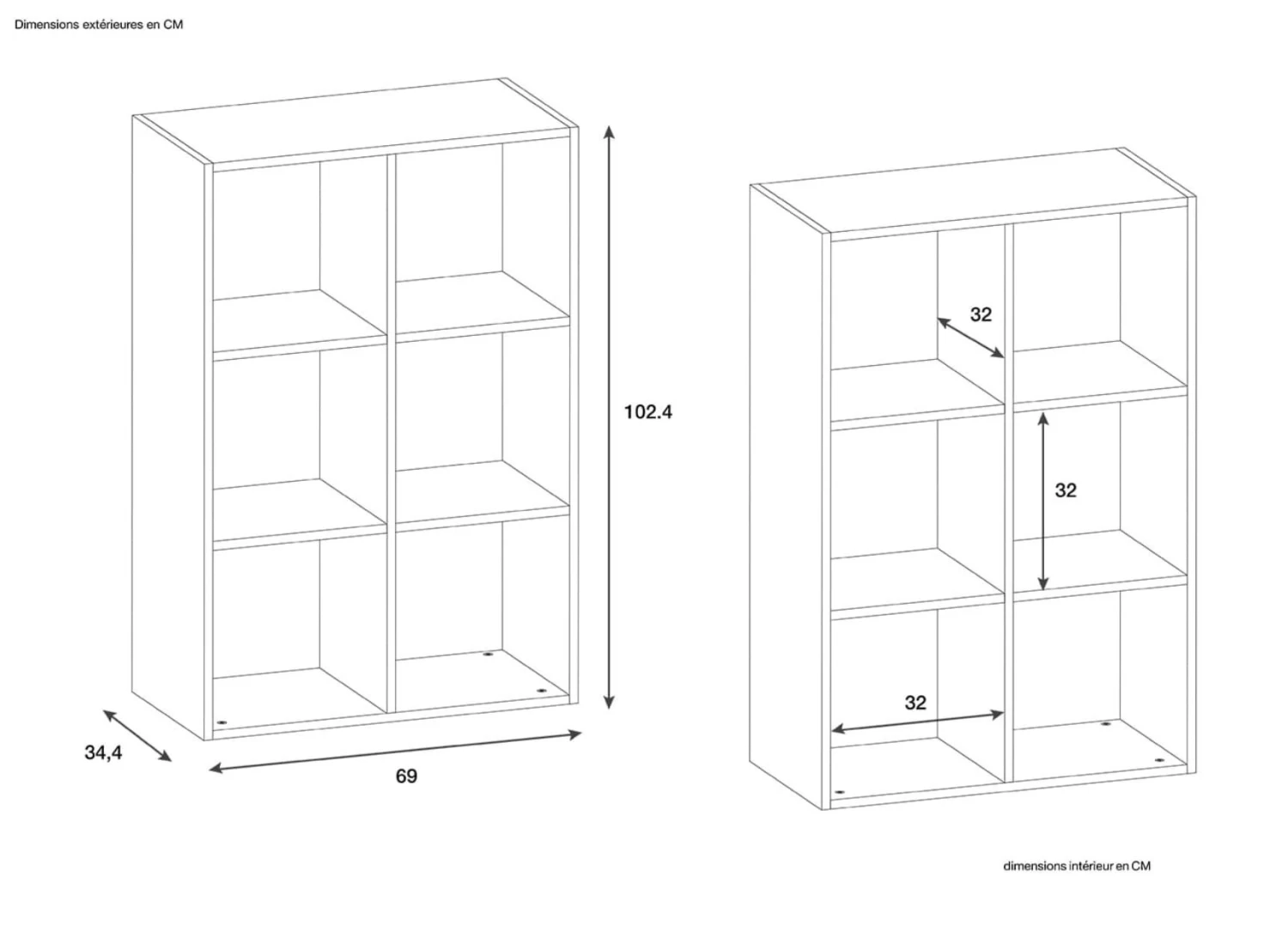 Dimensions extérieures en CM

102.4

34,4

69

32

32

32

dimensions intérieur en CM