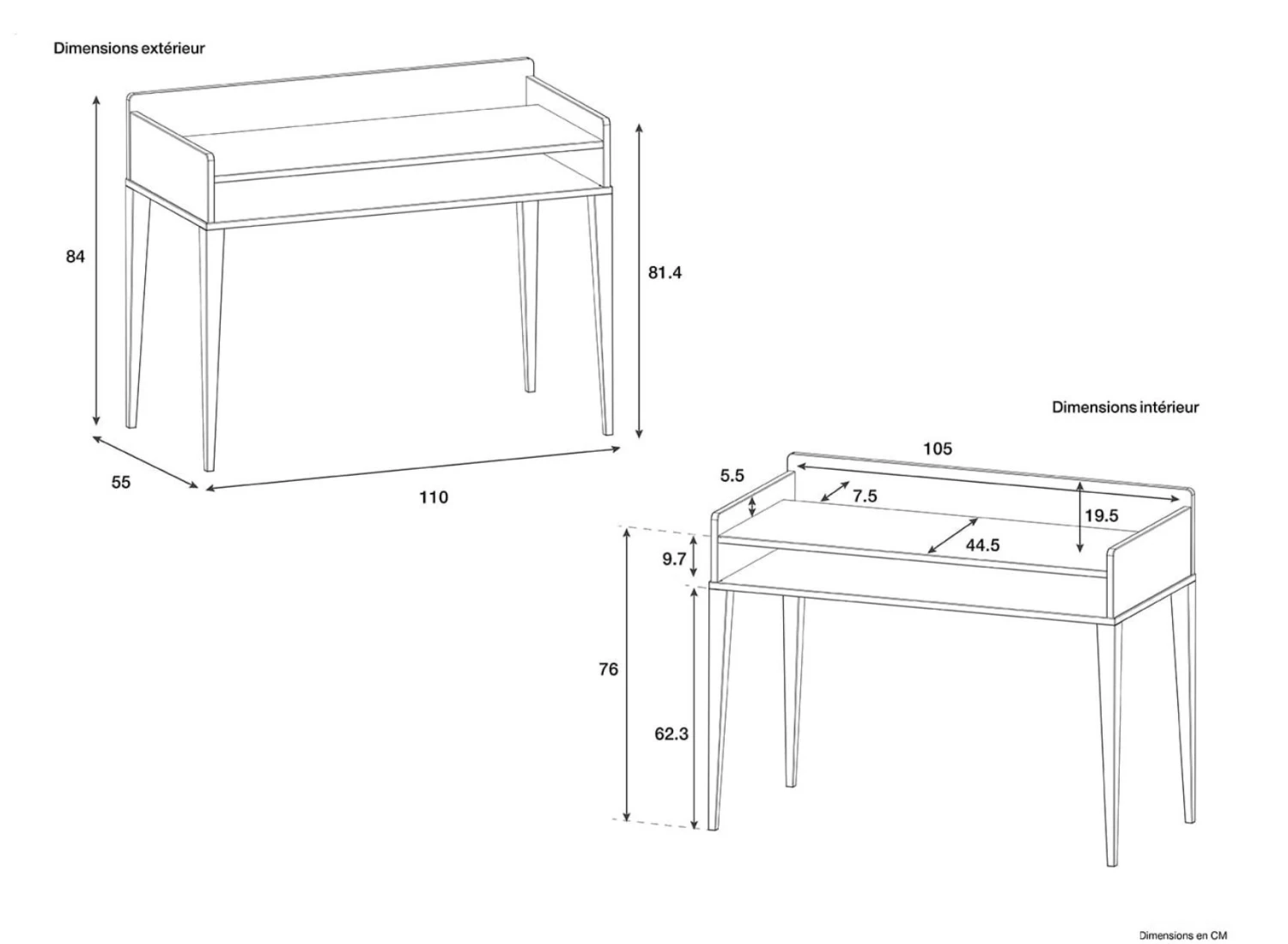 Dimensions extérieur

84

81.4

55

110

Dimensions intérieur

105

5.5

7.5

19.5

44.5

9.7

76

62.3

Dimensions en CM