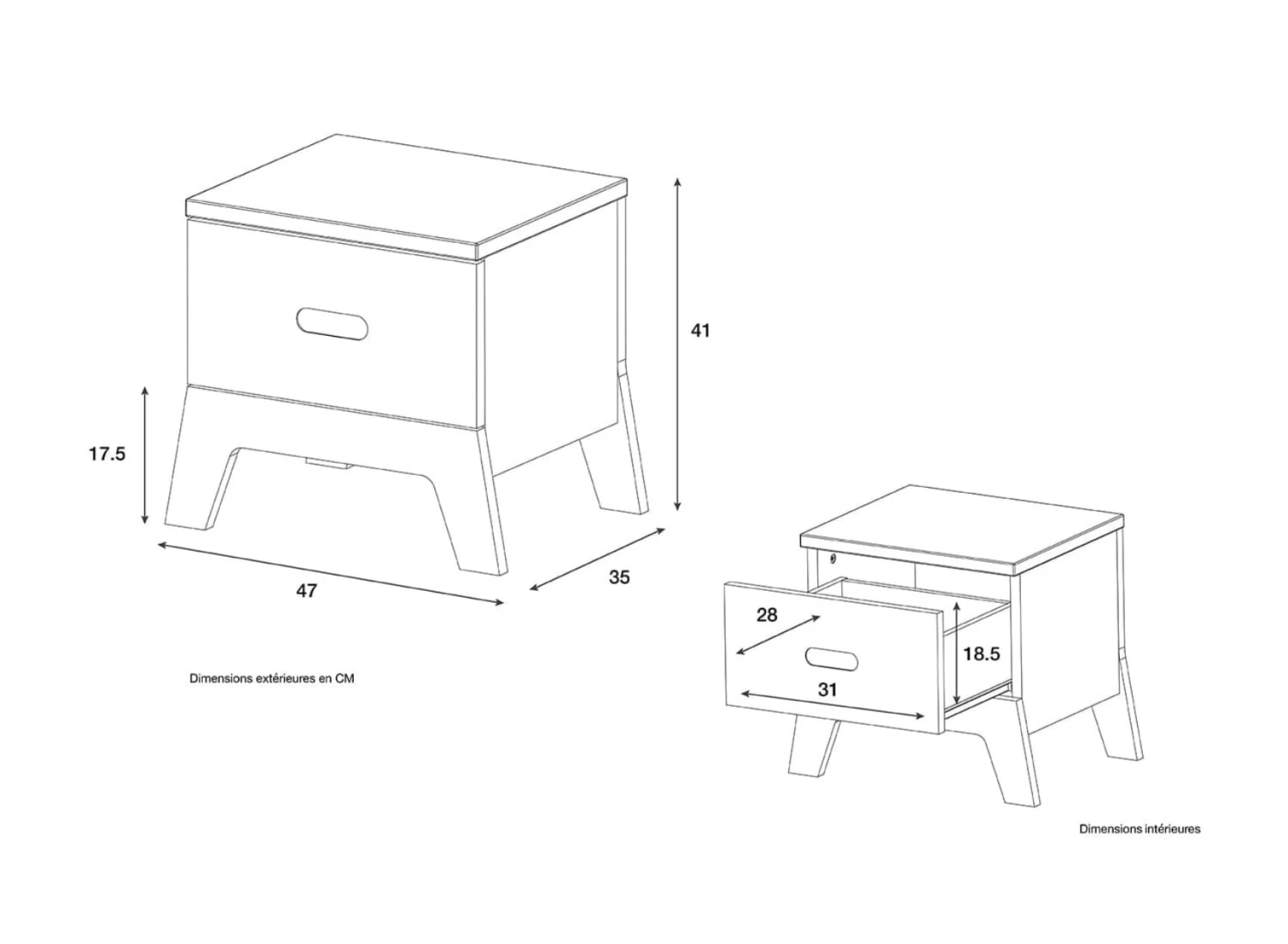 41

17.5

47

35

Dimensions extérieures en CM

28

18.5

31

Dimensions intérieures