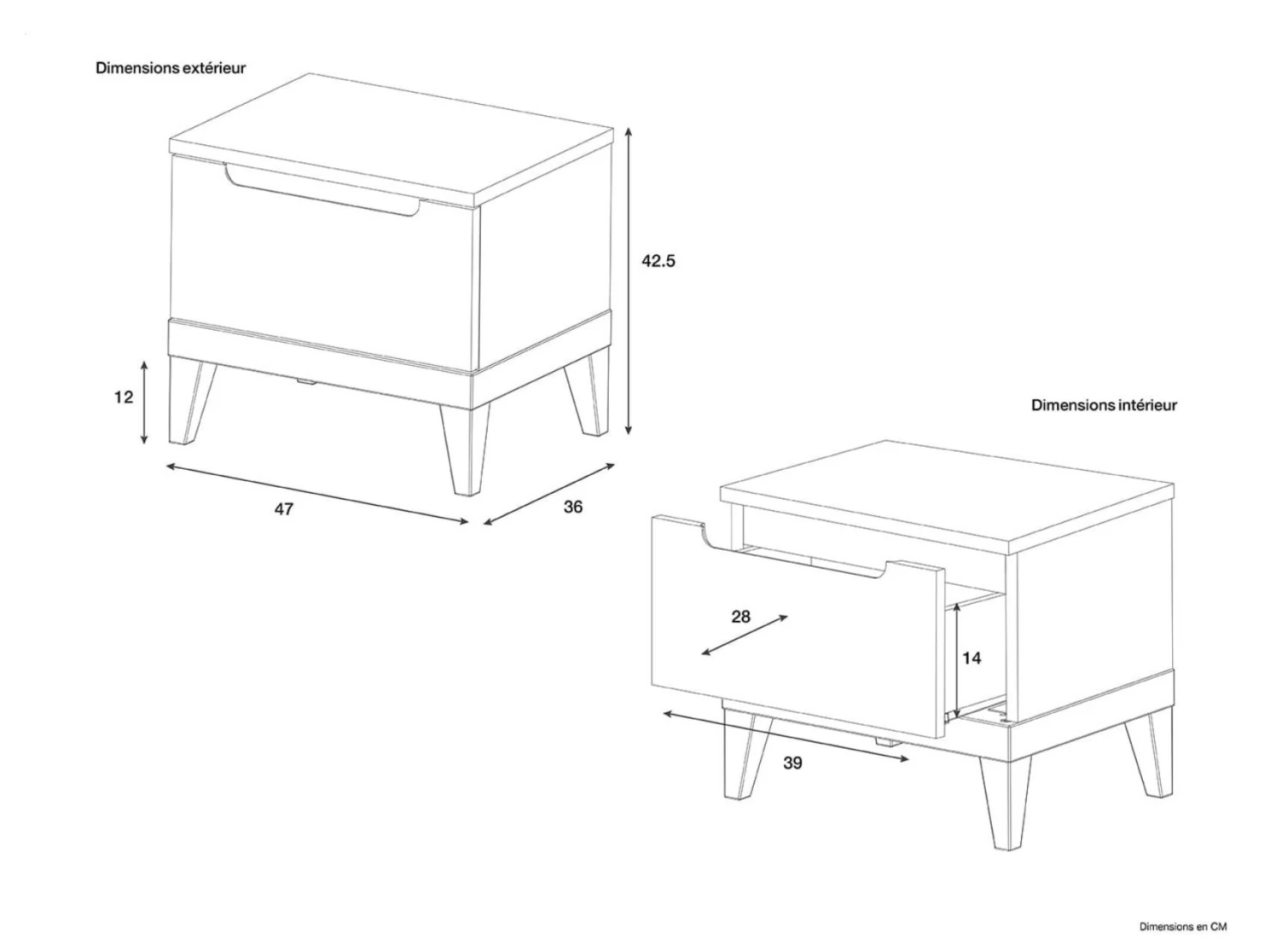 Dimensions extérieur

42.5

12

47

36

Dimensions intérieur

28

14

39

Dimensions en CM