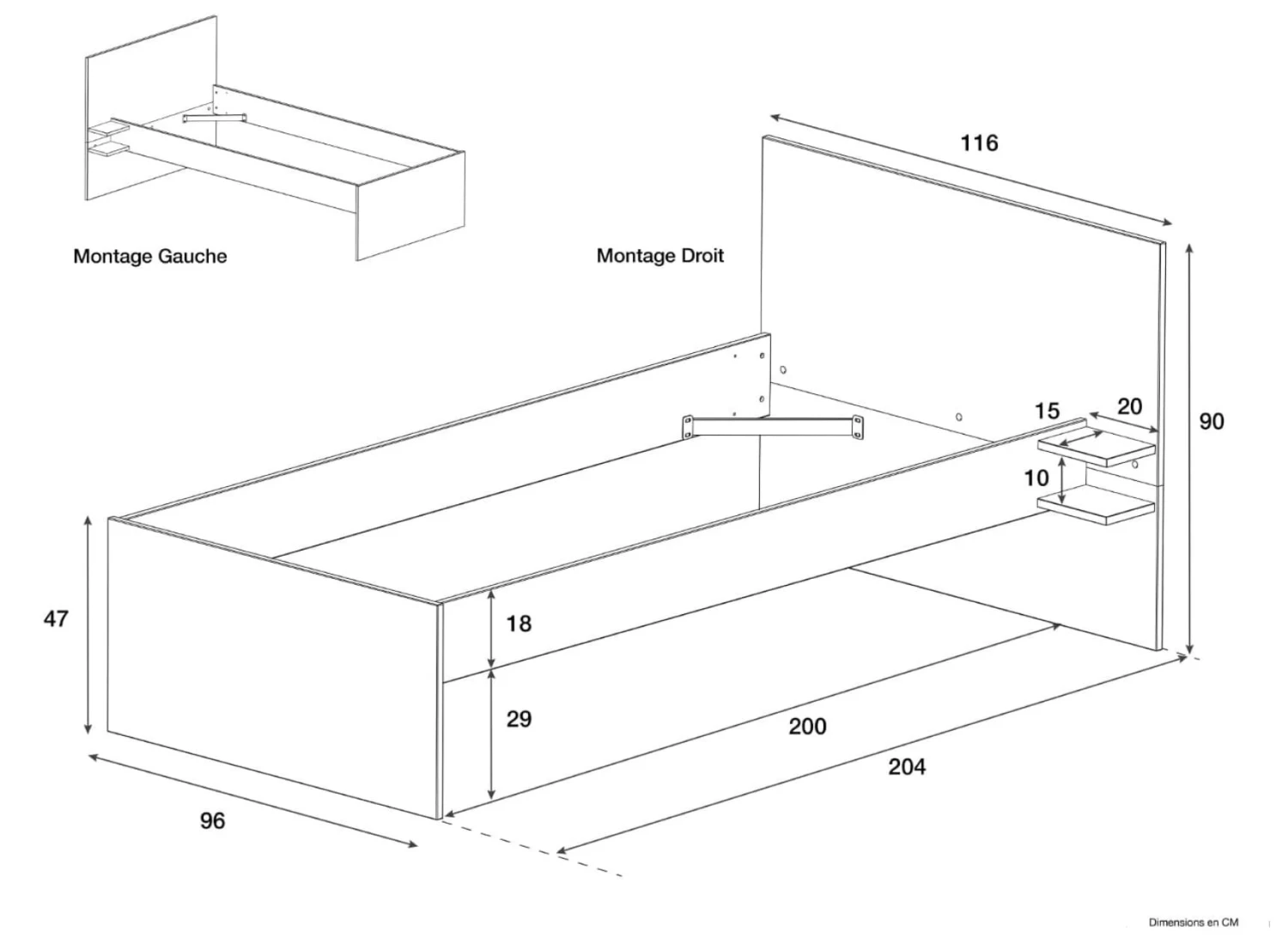 Montage Gauche

Montage Droit

116

90

15

20

10

47

18

29

200

204

96

Dimensions en CM