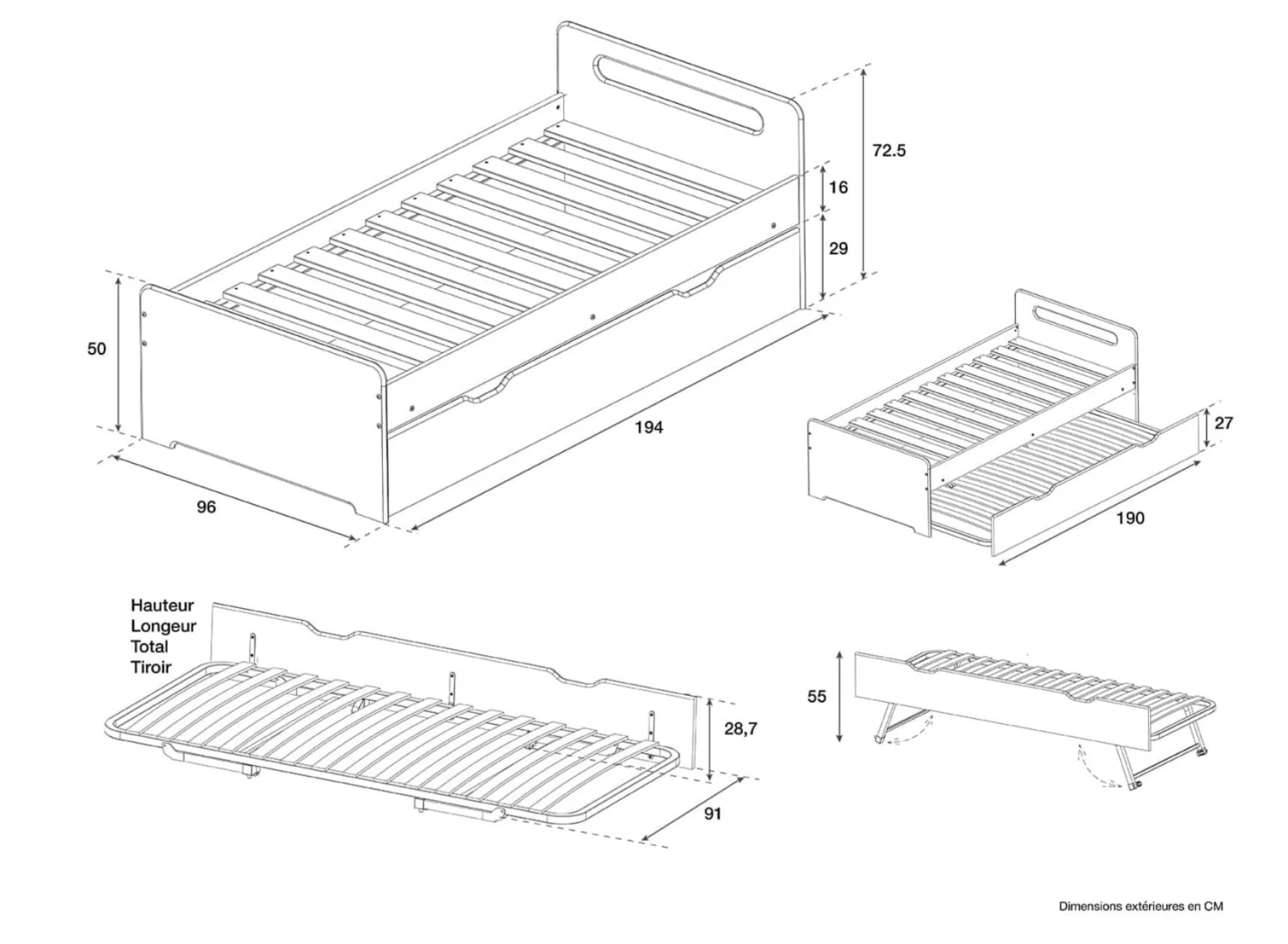 72.5

16

29

50

194

96

27

190

Hauteur
Longeur
Total
Tiroir

28,7

91

55

Dimensions extérieures en CM