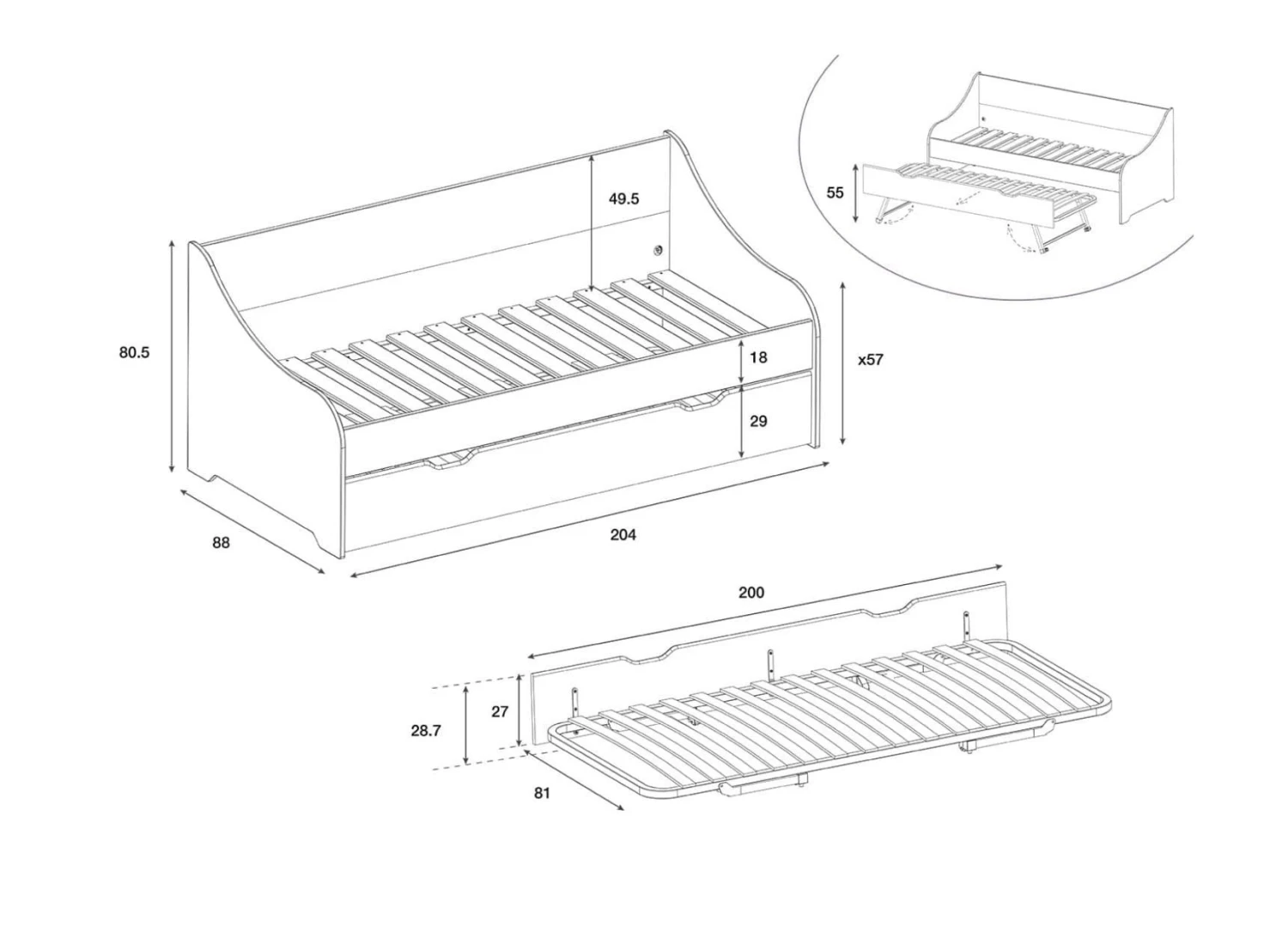 55

49.5

80.5

18

x57

29

88

204

200

27

28.7

81