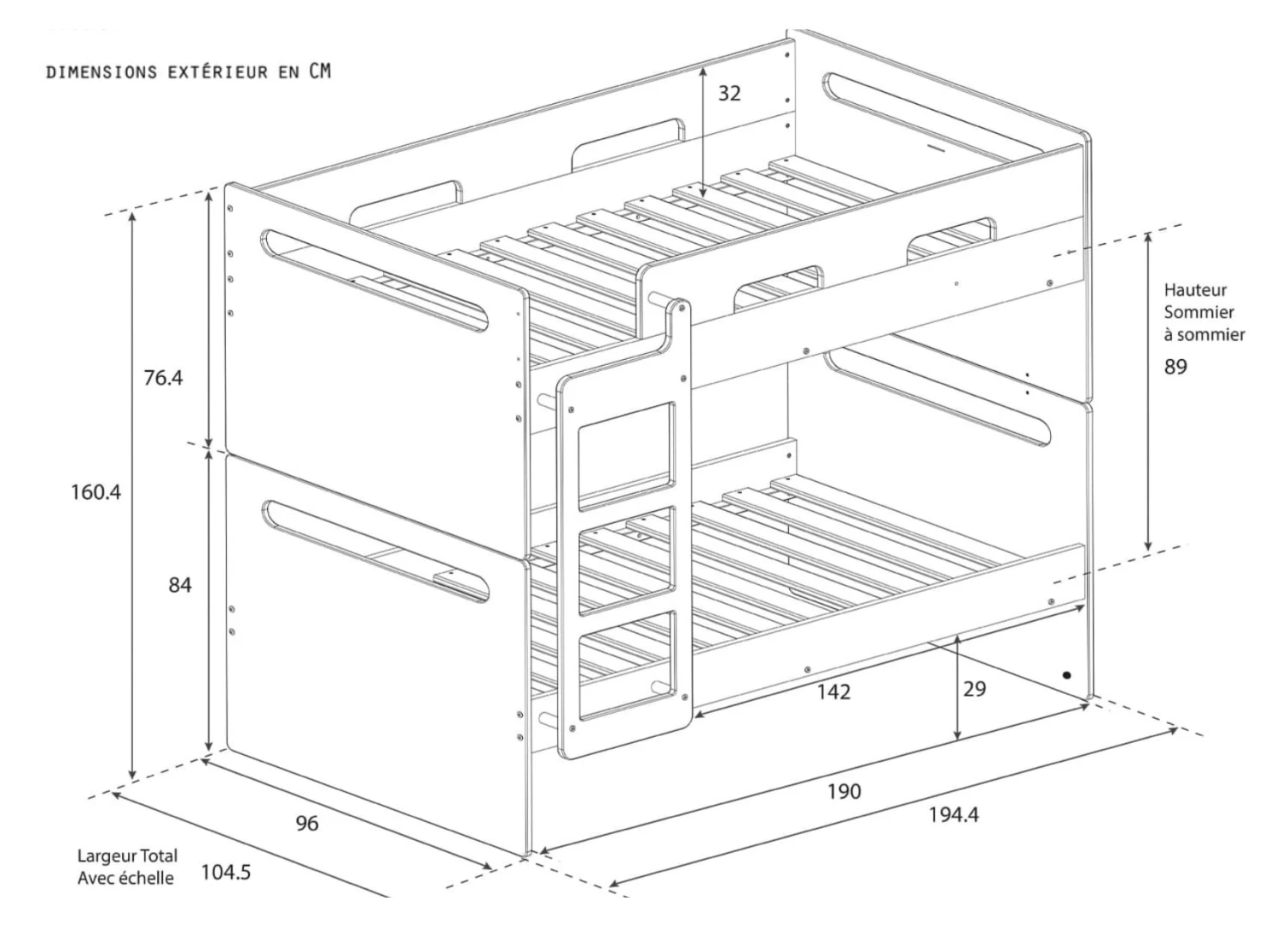 DIMENSIONS EXTÉRIEUR EN CM

32

Hauteur Sommier à sommier

89

76.4

160.4

84

142

29

190

194.4

96

Largeur Total Avec échelle

104.5