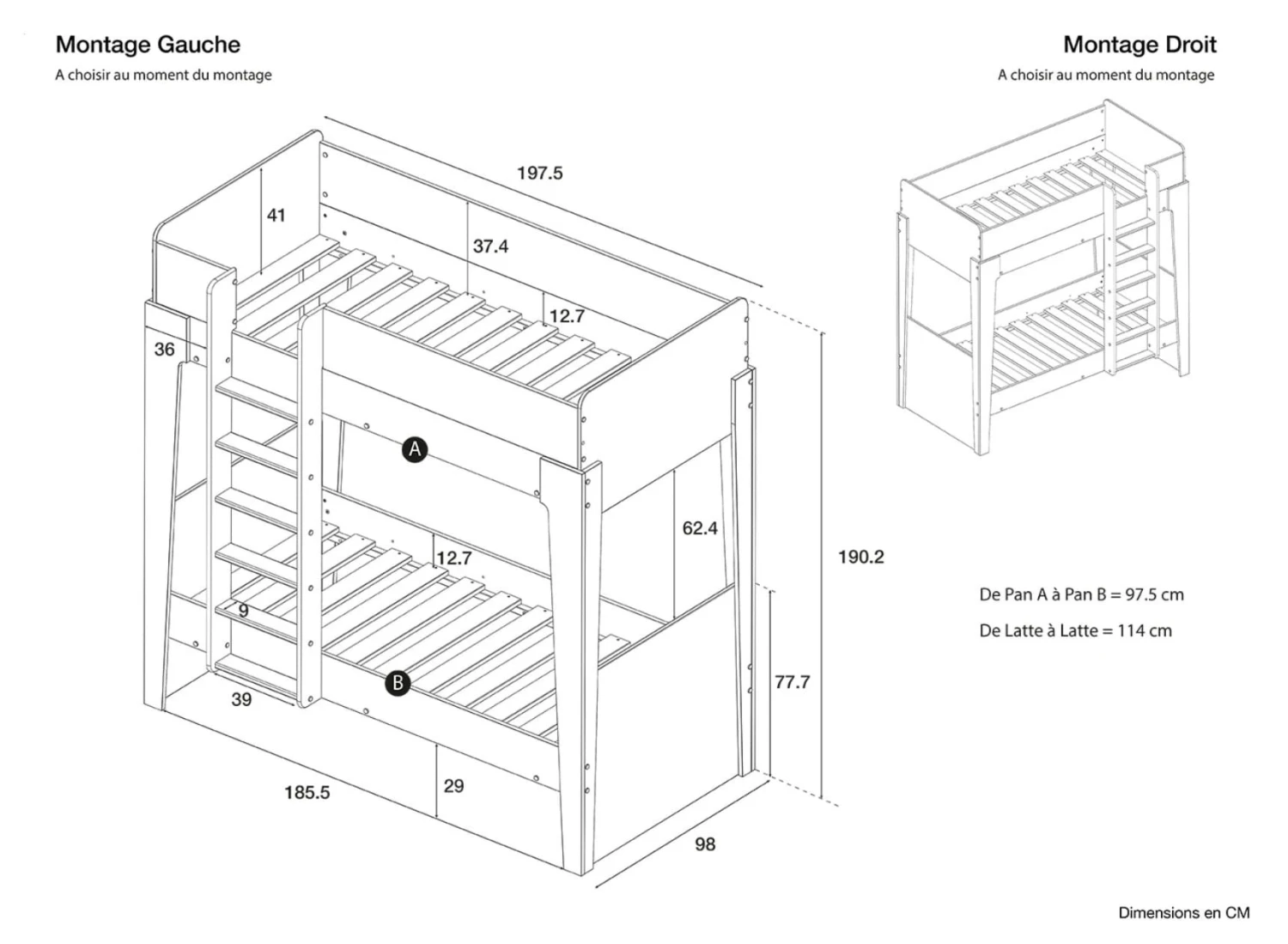 Montage Gauche
A choisir au moment du montage

Montage Droit
A choisir au moment du montage

197.5
41
37.4
12.7
36
A
62.4
12.7
190.2
9
B
77.7
39
185.5
29
98

De Pan A à Pan B = 97.5 cm
De Latte à Latte = 114 cm

Dimensions en CM